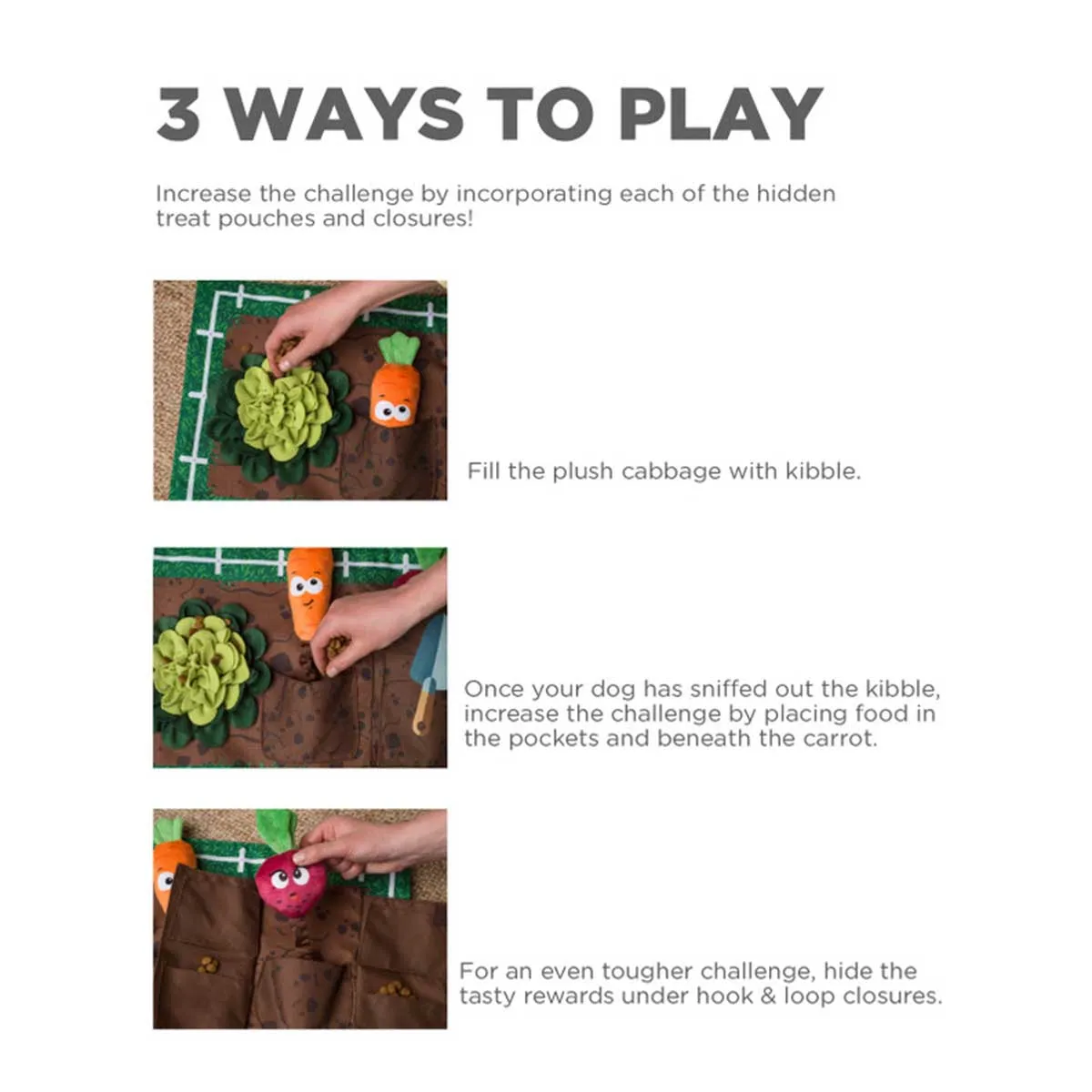 3 WAYS TO PLAY

Increase the challenge by incorporating each of the hidden treat pouches and closures!

Fill the plush cabbage with kibble.

Once your dog has sniffed out the kibble, increase the challenge by placing food in the pockets and beneath the carrot.

For an even tougher challenge, hide the tasty rewards under hook & loop closures.